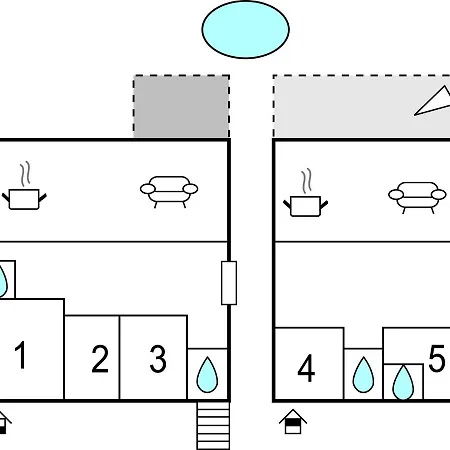 1
2
3
4
5